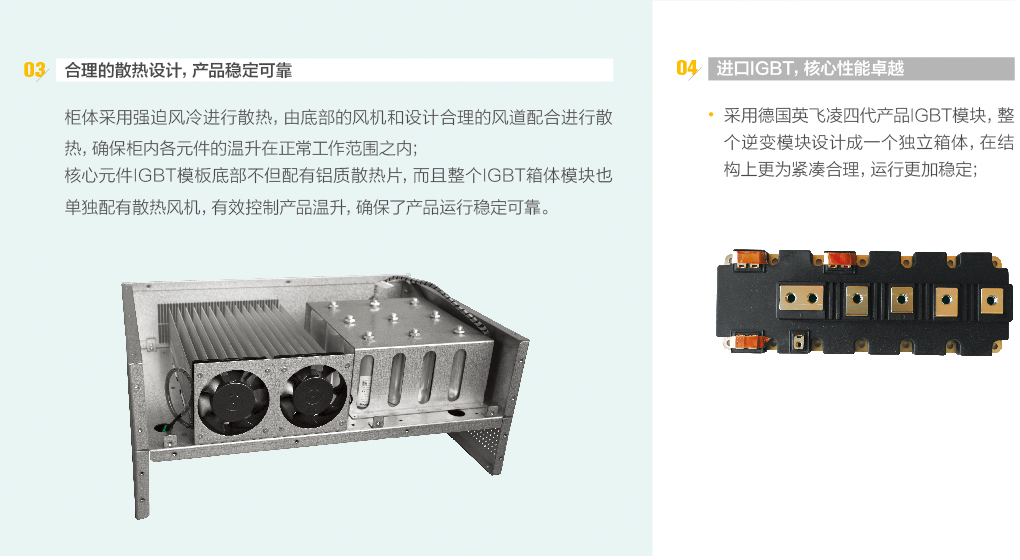 03 合理的散热设计，产品稳定可靠

柜体采用强迫风冷进行散热，由底部的风机和设计合理的风道配合进行散热，确保柜内各元件的温升在正常工作范围之内；
核心元件IGBT模板底部不但配有铝质散热片，而且整个IGBT箱体模块也单独配有散热风机，有效控制产品温升，确保了产品运行稳定可靠。

04 进口IGBT，核心性能卓越

• 采用德国英飞凌四代产品IGBT模块，整个逆变模块设计成一个独立箱体，在结构上更为紧凑合理，运行更加稳定；